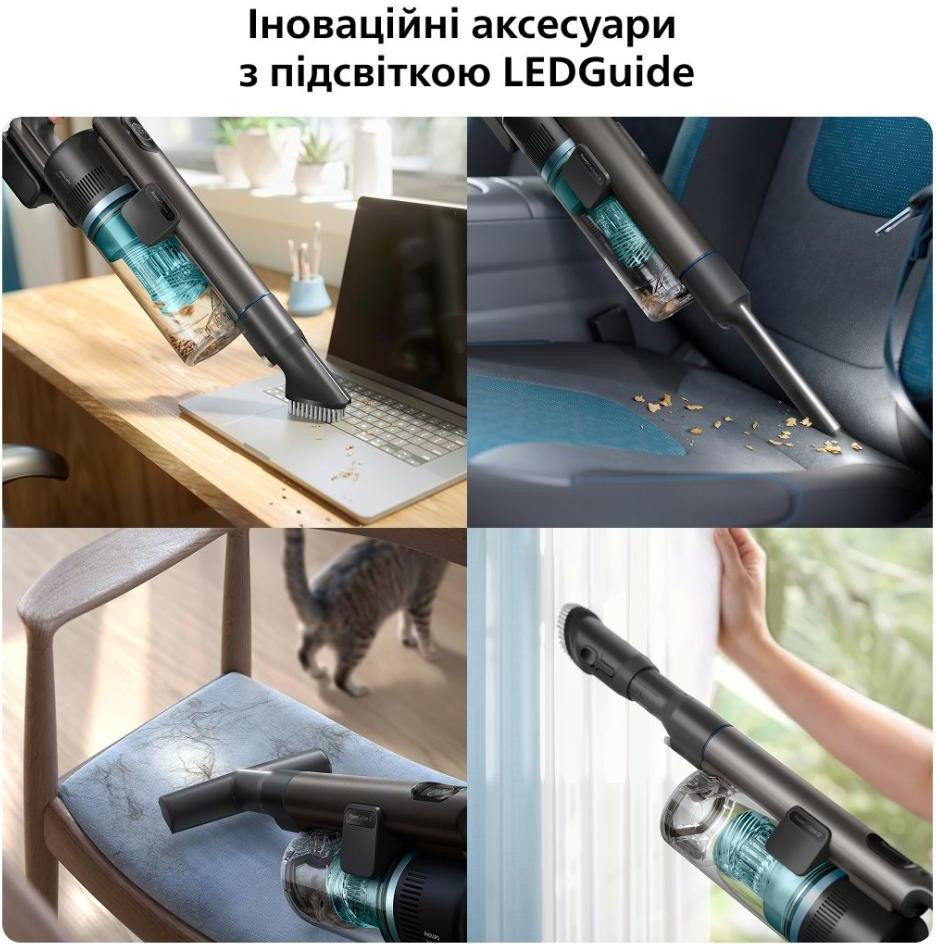 Іноваційні аксесуари
з підсвіткою LEDGuide