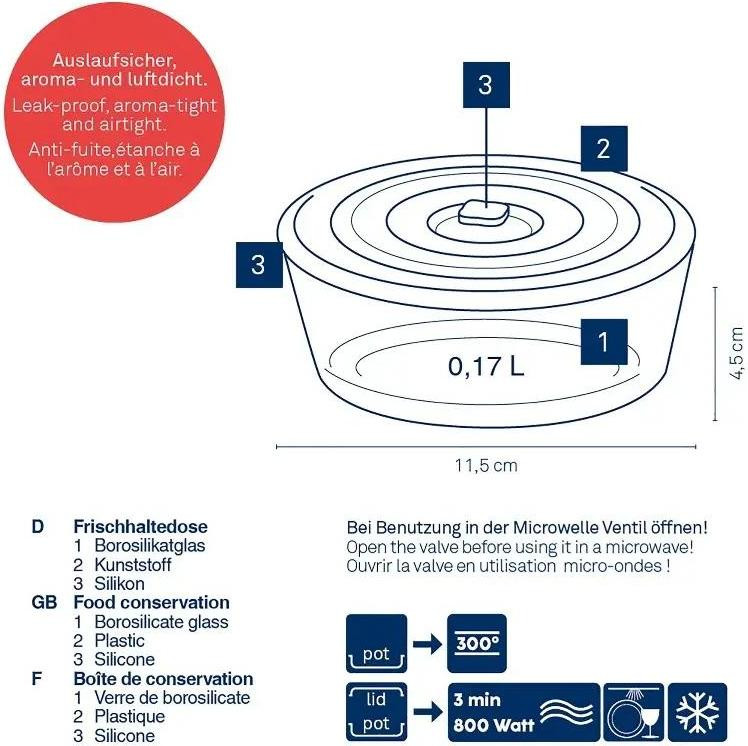 Auslaufsicher, aroma- und luftdicht.
Leak-proof, aroma-tight and airtight.
Anti-fuite,étanche à l'arôme et à l'air.

3

2

3

1

0,17 L

4,5 cm

11,5 cm

D Frischhaltedose
1 Borosilikatglas
2 Kunststoff
3 Silikon
GB Food conservation
1 Borosilicate glass
2 Plastic
3 Silicone
F Boîte de conservation
1 Verre de borosilicate
2 Plastique
3 Silicone

Bei Benutzung in der Microwelle Ventil öffnen!
Open the valve before using it in a microwave!
Ouvrir la valve en utilisation micro-ondes !

pot
300°
lid
pot
3 min
800 Watt