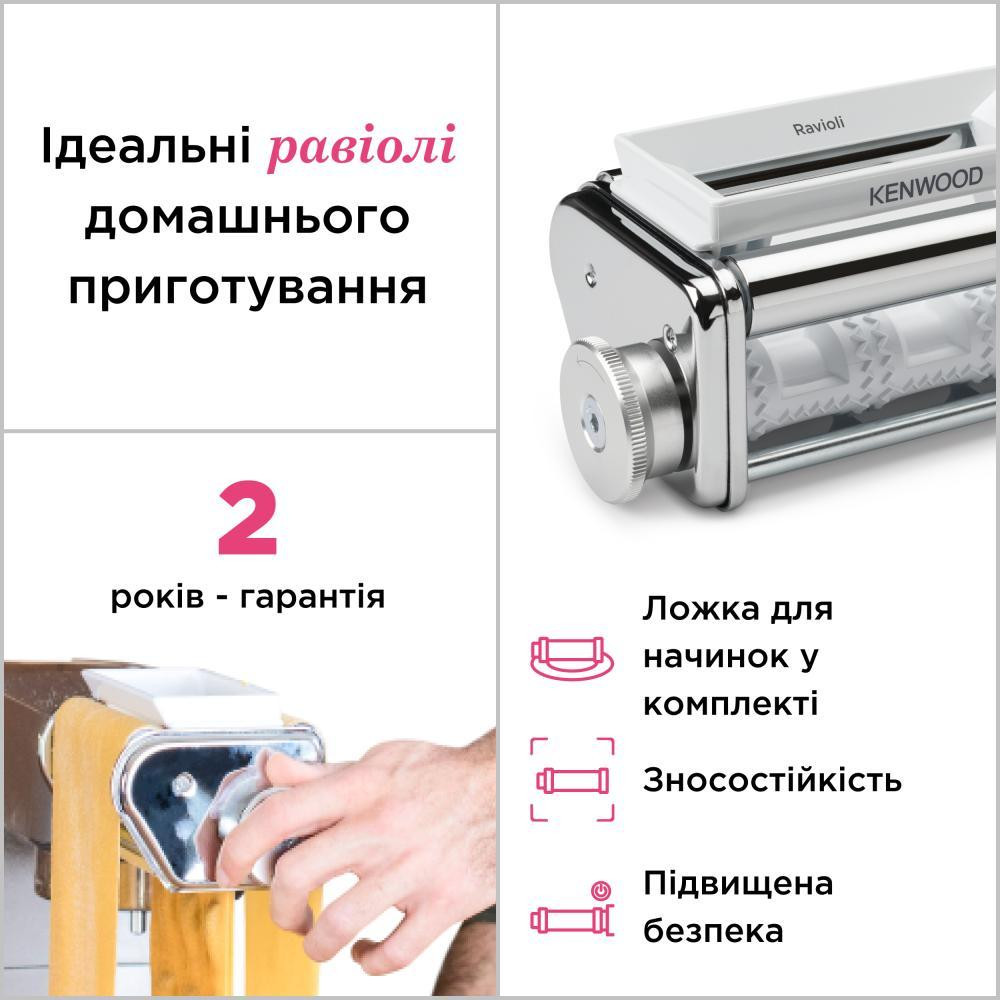 Ідеальні равіолі домашнього приготування

Ravioli

KENWOOD

2

років - гарантія

Ложка для начинок у комплекті

Зносостійкість

Підвищена безпека