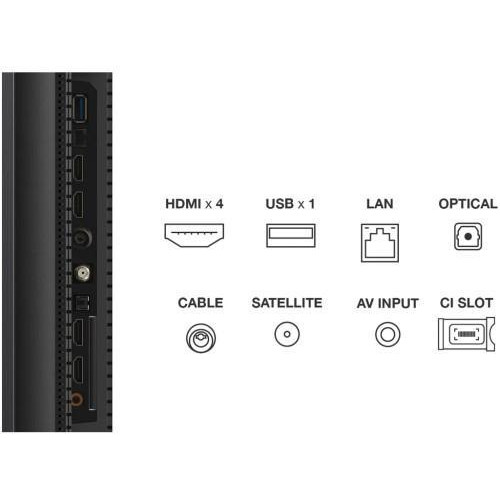 HDMI x 4
USB x 1
LAN
OPTICAL

CABLE
SATELLITE
AV INPUT
CI SLOT