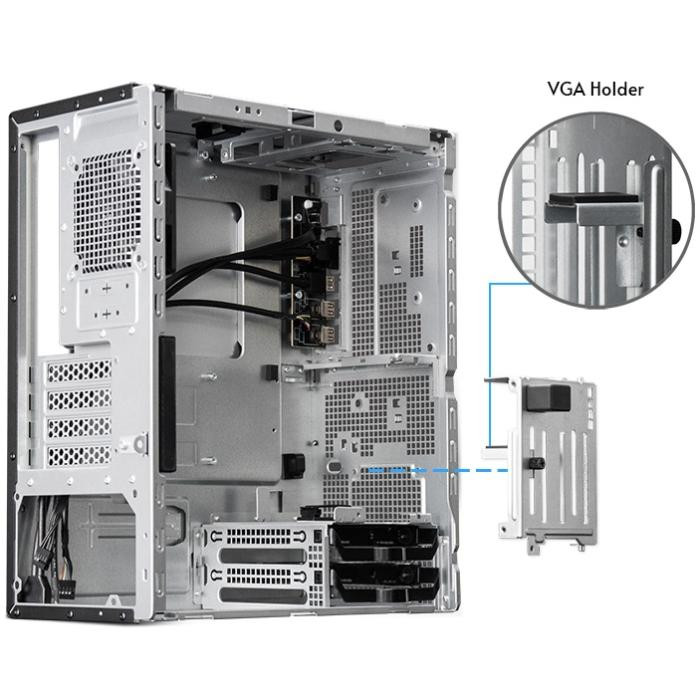 VGA Holder