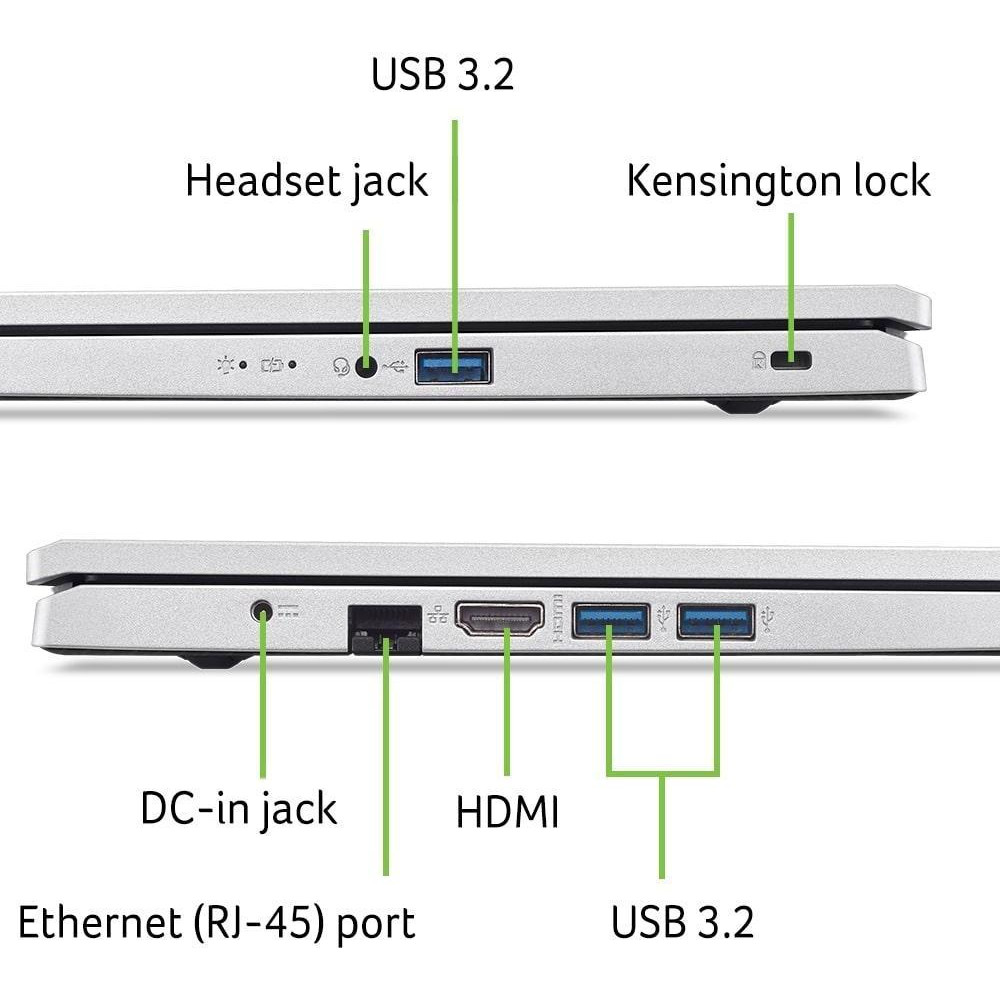 USB 3.2

Headset jack

Kensington lock

DC-in jack

HDMI

Ethernet (RJ-45) port

USB 3.2