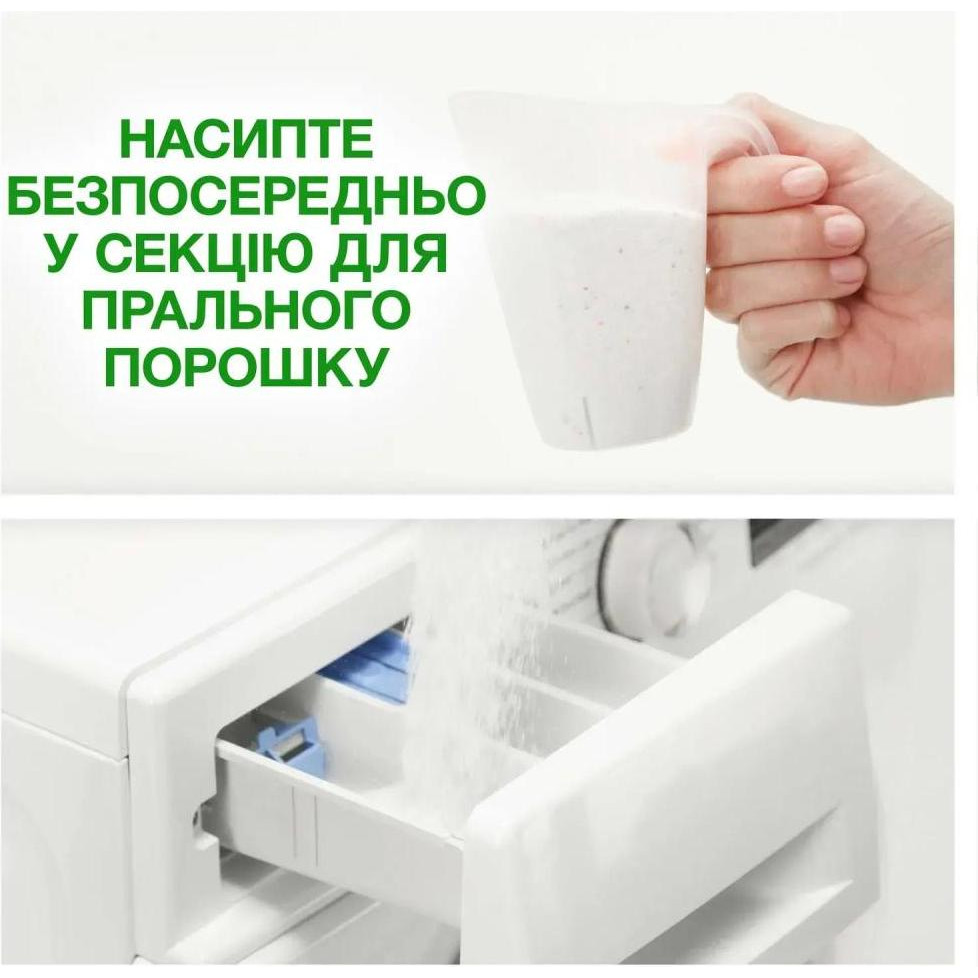 НАСИПТЕ БЕЗПОСЕРЕДНЬО У СЕКЦІЮ ДЛЯ ПРАЛЬНОГО ПОРОШКУ