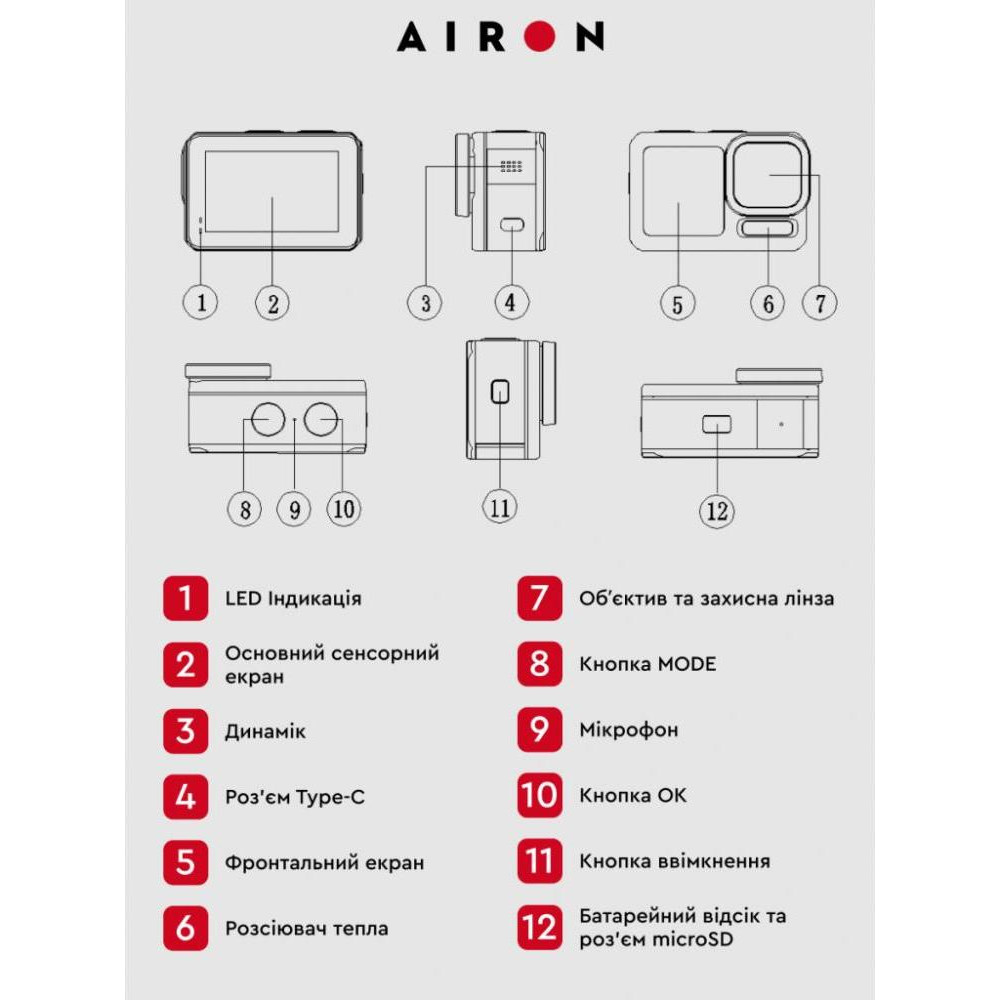 AIRON

1 2 3 4 5 6 7

8 9 10 11 12

1 LED Індикація

2 Основний сенсорний екран

3 Динамік

4 Роз'єм Type-C

5 Фронтальний екран

6 Розсіювач тепла

7 Об'єктив та захисна лінза

8 Кнопка MODE

9 Мікрофон

10 Кнопка OK

11 Кнопка ввімкнення

12 Батарейний відсік та роз'єм microSD