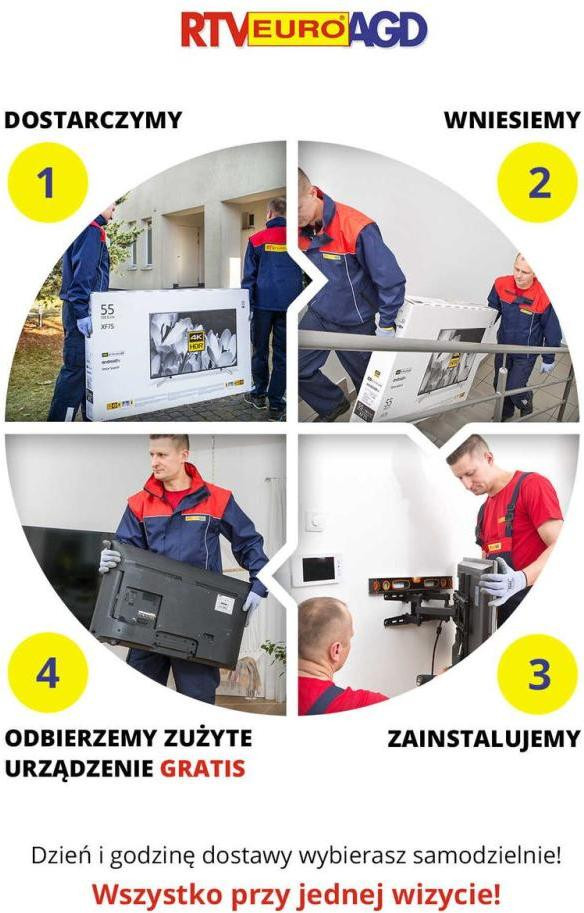 RTV EURO AGD

DOSTARCZYMY

1

WNIESIEMY

2

55

XF75

4K HDR

55

4

ODBIERZEMY ZUŻYTE URZĄDZENIE GRATIS

3

ZAINSTALUJEMY

Dzień i godzinę dostawy wybierasz samodzielnie!

Wszystko przy jednej wizycie!