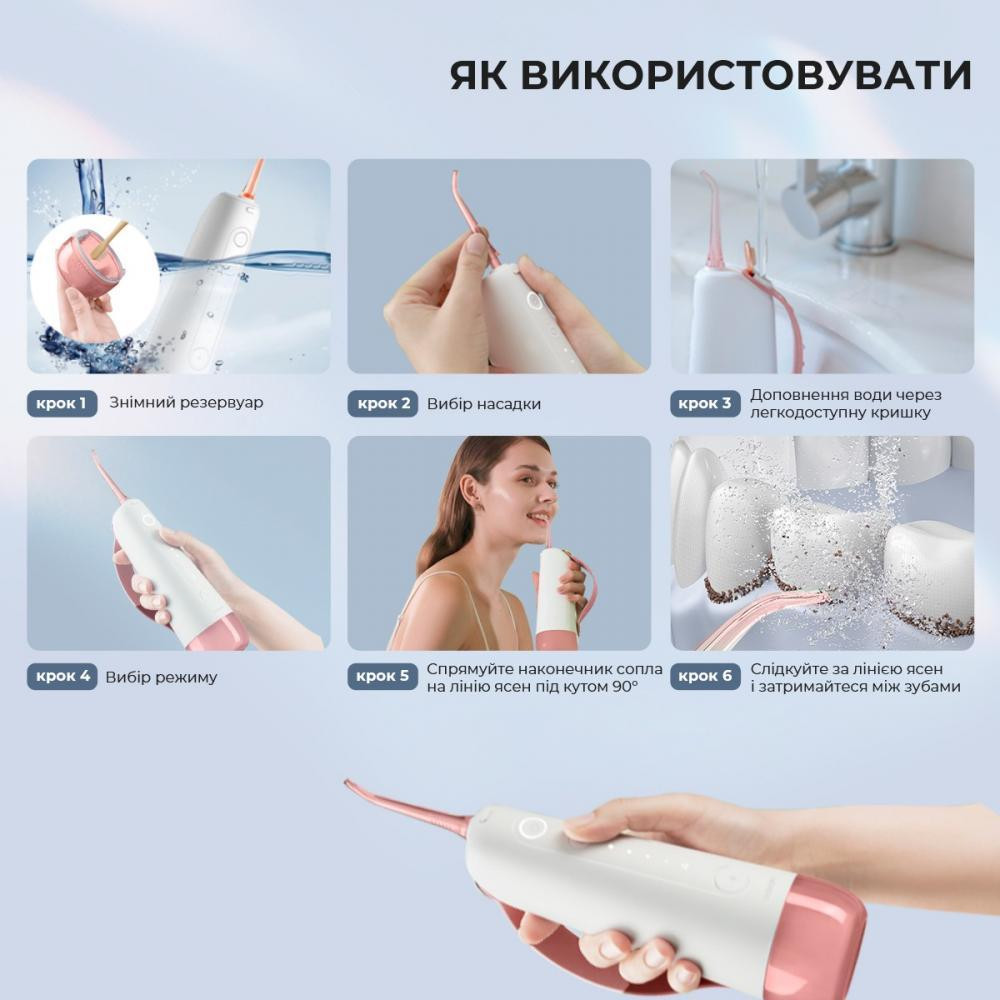 ЯК ВИКОРИСТОВУВАТИ

крок 1 Знімний резервуар

крок 2 Вибір насадки

крок 3 Доповнення води через легкодоступну кришку

крок 4 Вибір режиму

крок 5 Спрямуйте наконечник сопла на лінію ясен під кутом 90°

крок 6 Слідкуйте за лінією ясен і затримайтеся між зубами