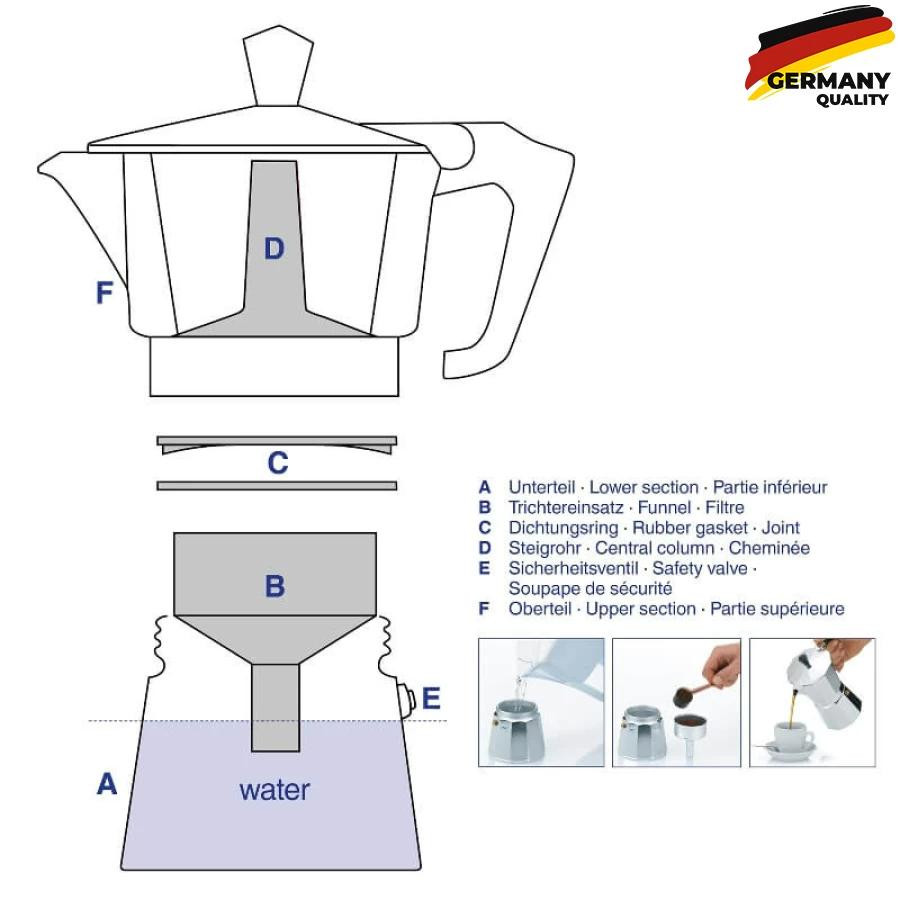 GERMANY
QUALITY

D

F

C

B

E

A

water

A Unterteil · Lower section · Partie inférieur
B Trichtereinsatz · Funnel · Filtre
C Dichtungsring · Rubber gasket · Joint
D Steigrohr · Central column · Cheminée
E Sicherheitsventil · Safety valve · Soupape de sécurité
F Oberteil · Upper section · Partie supérieure