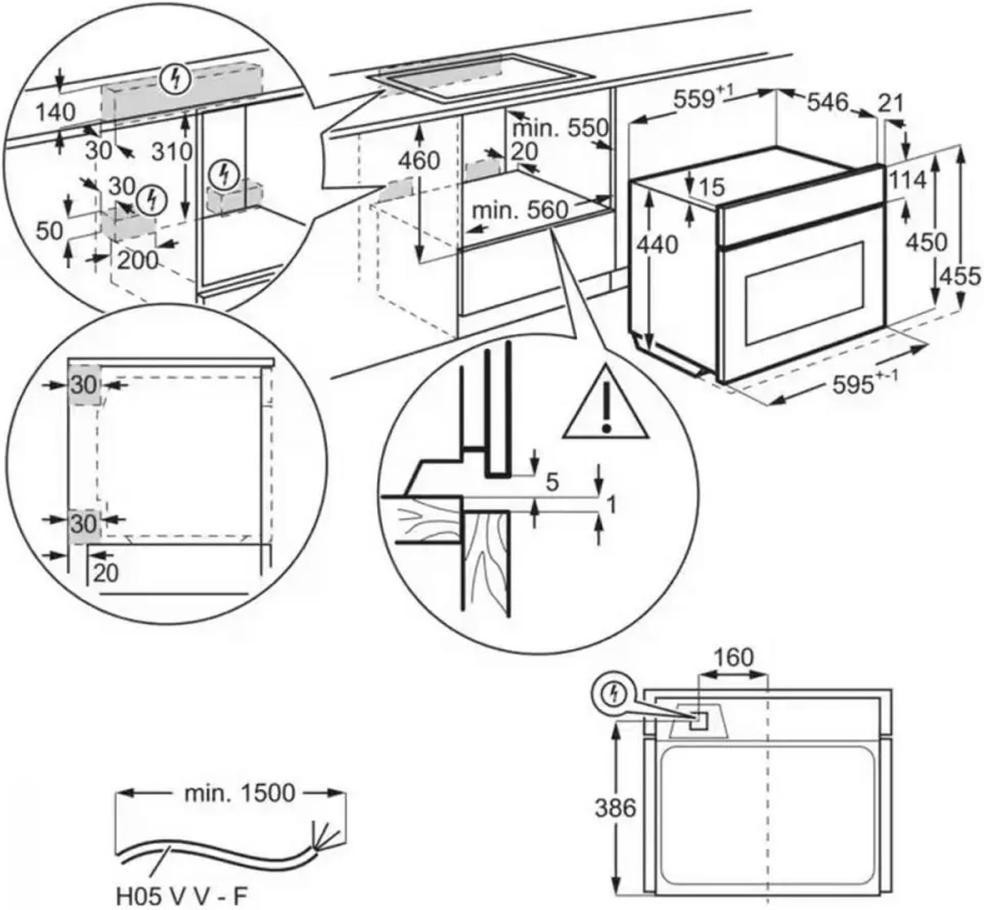 140
30
310
30
50
200
460
min. 550
20
min. 560
$559^{+1}$
546
21
15
114
440
450
455
$595^{+-1}$
30
30
20
5
1
160
386
min. 1500
H05 V V - F