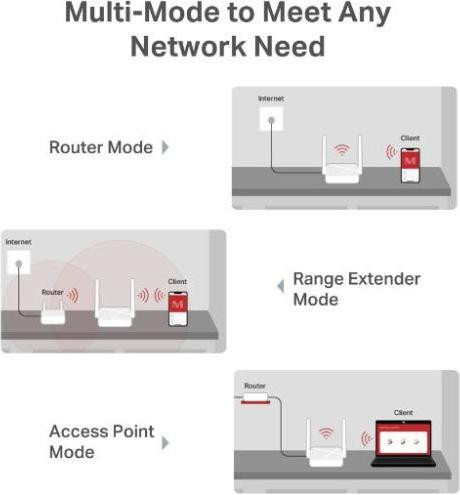 Multi-Mode to Meet Any Network Need

Router Mode

Internet

Client

M

Internet

Router

Client

M

Range Extender Mode

Access Point Mode

Router

Client