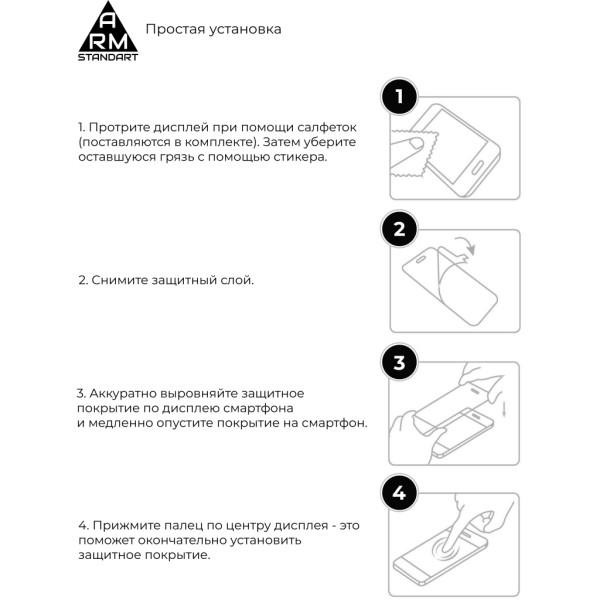 A
RM
STANDART

Простая установка

1

1. Протрите дисплей при помощи салфеток (поставляются в комплекте). Затем уберите оставшуюся грязь с помощью стикера.

2

2. Снимите защитный слой.

3

3. Аккуратно выровняйте защитное покрытие по дисплею смартфона и медленно опустите покрытие на смартфон.

4

4. Прижмите палец по центру дисплея - это поможет окончательно установить защитное покрытие.