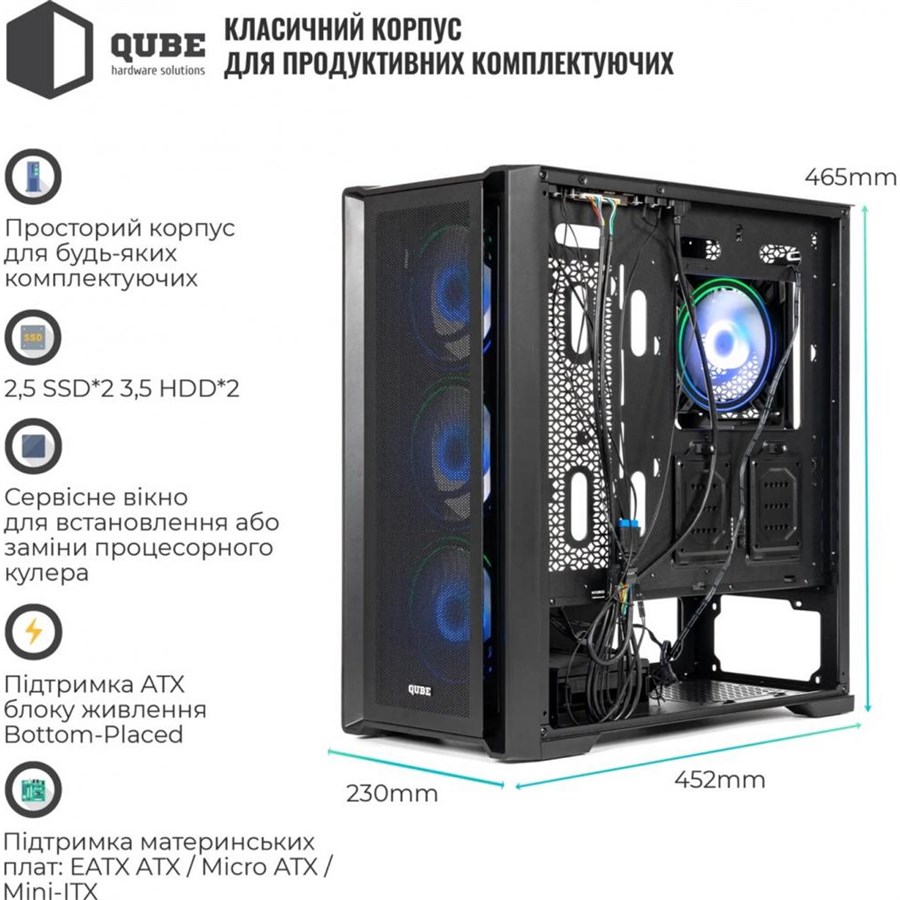 QUBE
hardware solutions

КЛАСИЧНИЙ КОРПУС
ДЛЯ ПРОДУКТИВНИХ КОМПЛЕКТУЮЧИХ

Просторий корпус для будь-яких комплектуючих

SSD

2,5 SSD*2 3,5 HDD*2

Сервісне вікно для встановлення або заміни процесорного кулера

Підтримка ATX блоку живлення Bottom-Placed

Підтримка материнських плат: EATX ATX / Micro ATX / Mini-ITX

465mm

QUBE

230mm

452mm