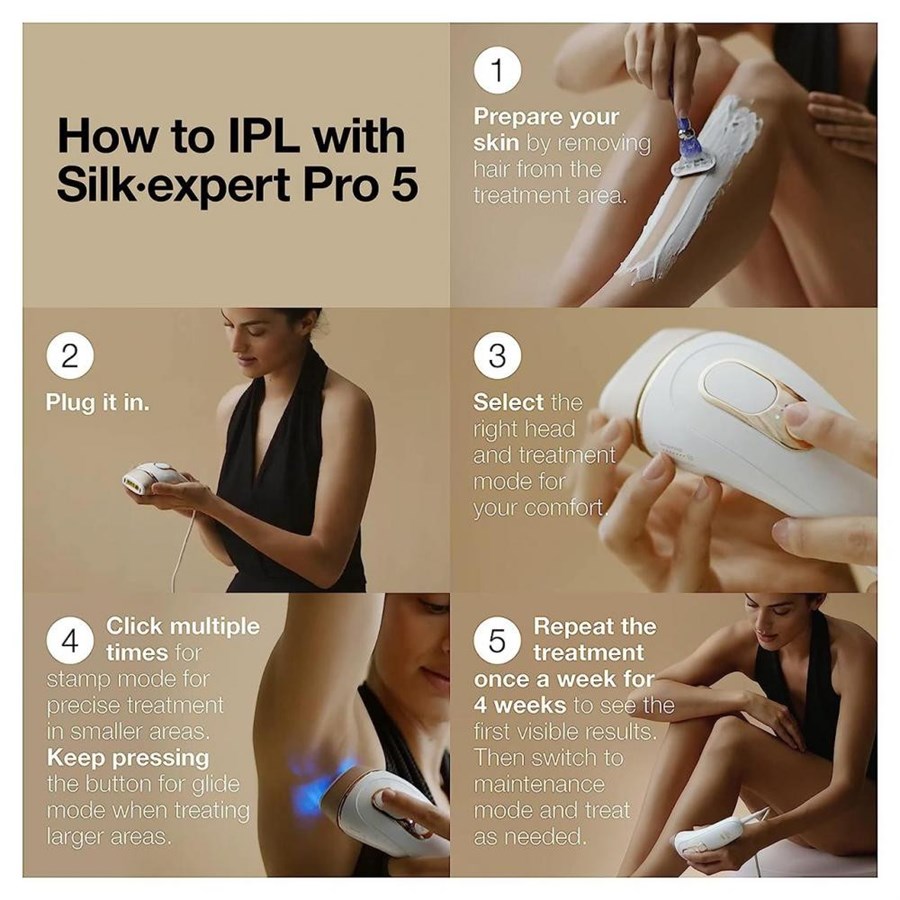 How to IPL with Silk·expert Pro 5

1
Prepare your skin by removing hair from the treatment area.

2
Plug it in.

3
Select the right head and treatment mode for your comfort.

4
Click multiple times for stamp mode for precise treatment in smaller areas. Keep pressing the button for glide mode when treating larger areas.

5
Repeat the treatment once a week for 4 weeks to see the first visible results. Then switch to maintenance mode and treat as needed.