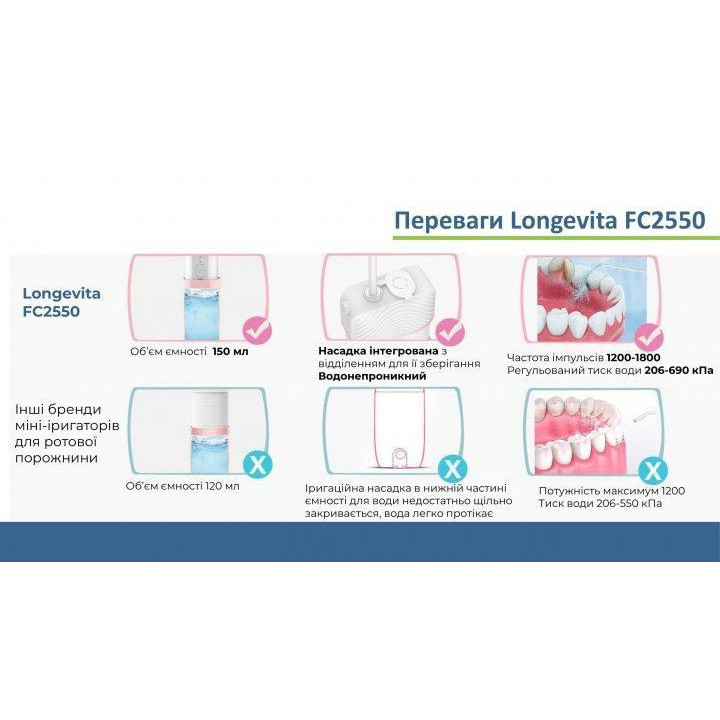 Переваги Longevita FC2550

Longevita FC2550

Об'єм ємності 150 мл

Насадка інтегрована з відділенням для її зберігання Водонепроникний

Частота імпульсів 1200-1800
Регульований тиск води 206-690 кПа

Інші бренди міні-іригаторів для ротової порожнини

Об'єм ємності 120 мл

Іригаційна насадка в нижній частині ємності для води недостатньо щільно закривається, вода легко протікає

Потужність максимум 1200
Тиск води 206-550 кПа