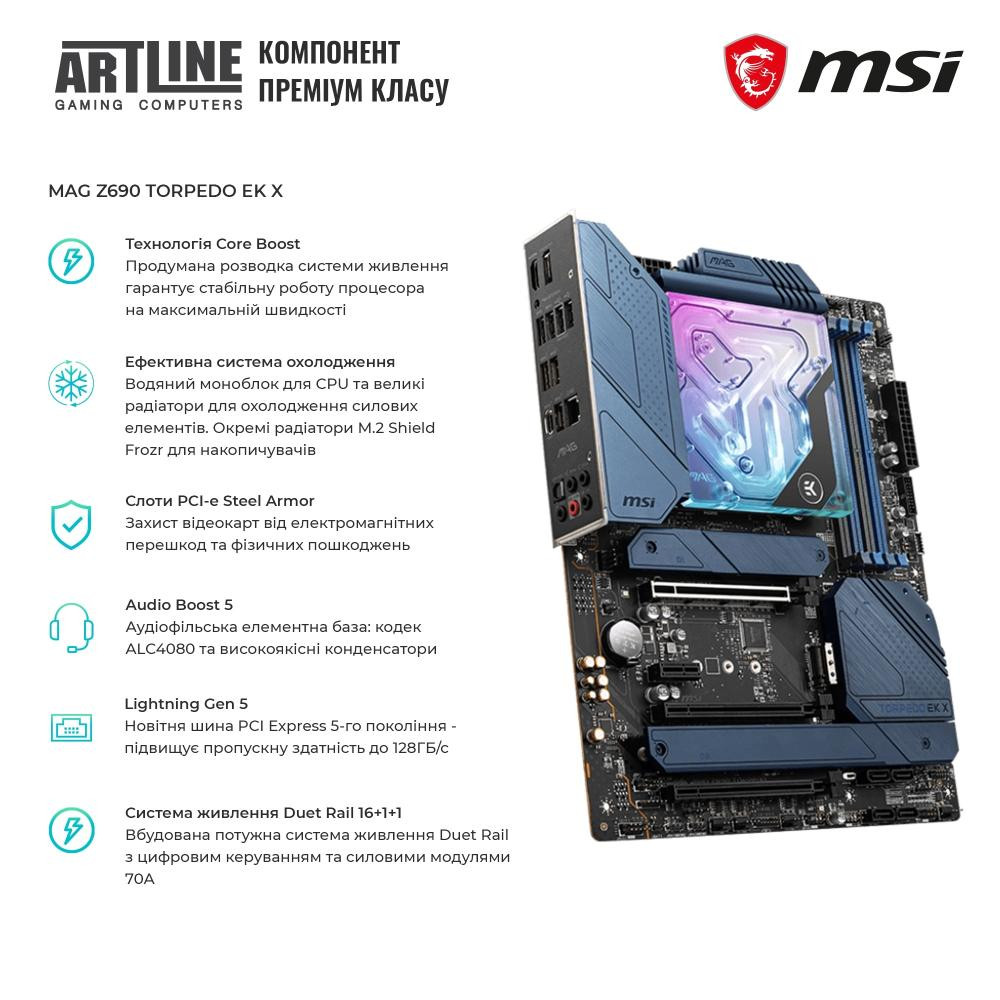 ARTLINE
GAMING COMPUTERS

КОМПОНЕНТ
ПРЕМІУМ КЛАСУ

msi

MAG Z690 TORPEDO EK X

Технологія Core Boost
Продумана розводка системи живлення гарантує стабільну роботу процесора на максимальній швидкості

Ефективна система охолодження
Водяний моноблок для CPU та великі радіатори для охолодження силових елементів. Окремі радіатори M.2 Shield Frozr для накопичувачів

Слоти PCI-e Steel Armor
Захист відеокарт від електромагнітних перешкод та фізичних пошкоджень

Audio Boost 5
Аудіофільська елементна база: кодек ALC4080 та високоякісні конденсатори

Lightning Gen 5
Новітня шина PCI Express 5-го покоління - підвищує пропускну здатність до 128ГБ/с

Система живлення Duet Rail 16+1+1
Вбудована потужна система живлення Duet Rail з цифровим керуванням та силовими модулями 70А

MAG

msi

TORPEDO EK X