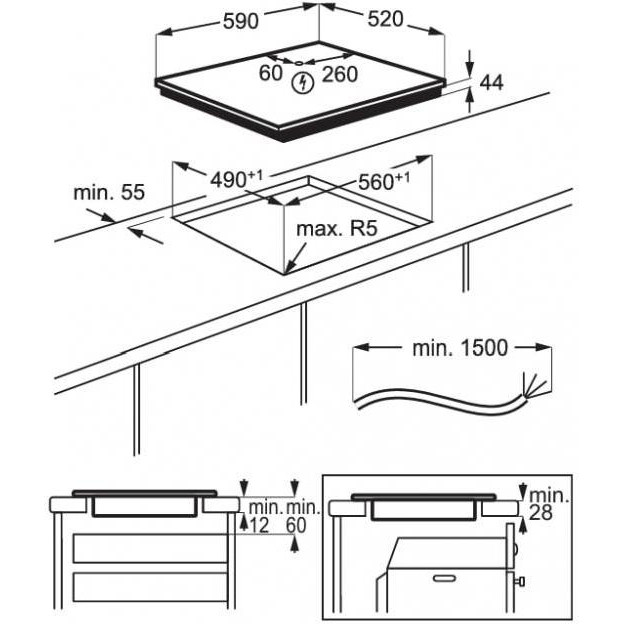 590
520
60
260
44
$490^{+1}$
$560^{+1}$
min. 55
max. R5
min. 1500
min.
12
min.
60
min.
28