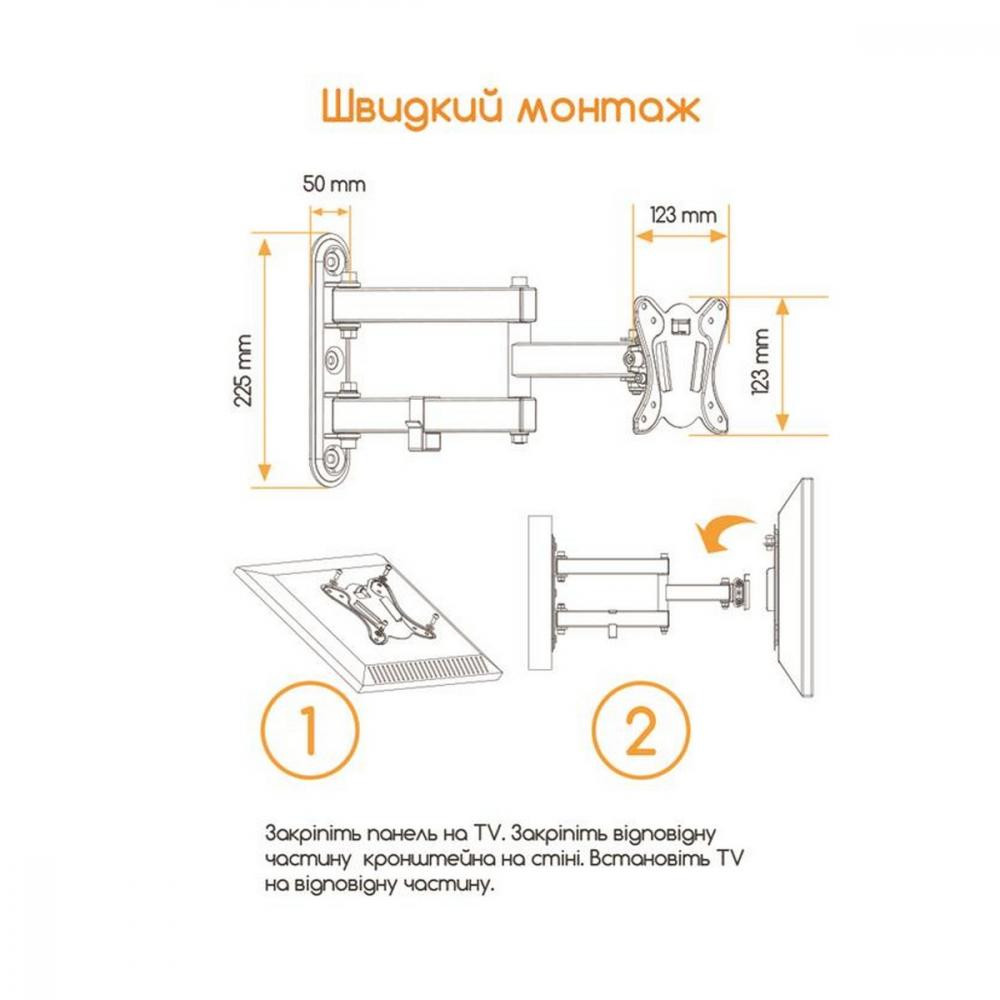 Швидкий монтаж

50 mm

123 mm

225 mm

123 mm

1

2

Закріпіть панель на TV. Закріпіть відповідну частину кронштейна на стіні. Встановіть TV на відповідну частину.