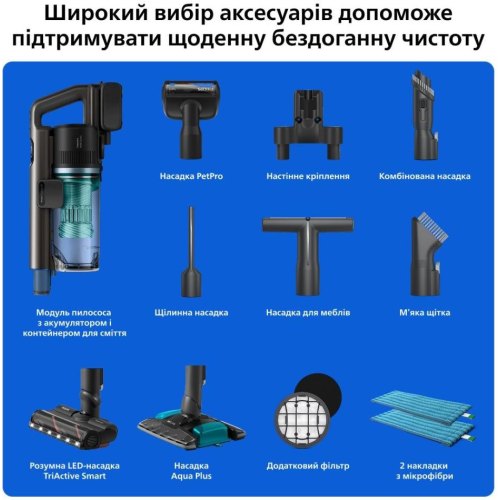 Широкий вибір аксесуарів допоможе підтримувати щоденну бездоганну чистоту

Насадка PetPro

Настінне кріплення

Комбінована насадка

Модуль пилососа з акумулятором і контейнером для сміття

Щілинна насадка

Насадка для меблів

М'яка щітка

Розумна LED-насадка TriActive Smart

Насадка Aqua Plus

Додатковий фільтр

2 накладки з мікрофібри