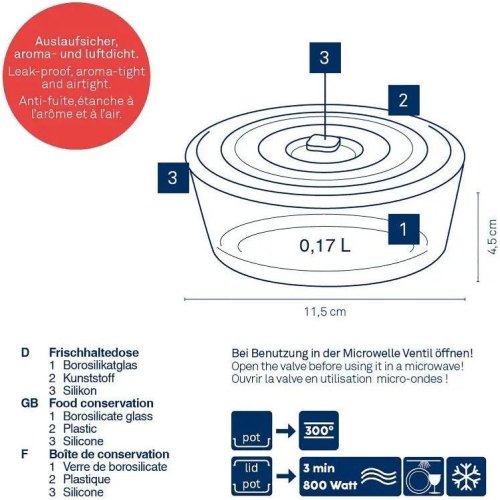 Auslaufsicher, aroma- und luftdicht.
Leak-proof, aroma-tight and airtight.
Anti-fuite,étanche à l'arôme et à l'air.

3

2

3

1

0,17 L

4,5 cm

11,5 cm

D Frischhaltedose
1 Borosilikatglas
2 Kunststoff
3 Silikon
GB Food conservation
1 Borosilicate glass
2 Plastic
3 Silicone
F Boîte de conservation
1 Verre de borosilicate
2 Plastique
3 Silicone

Bei Benutzung in der Microwelle Ventil öffnen!
Open the valve before using it in a microwave!
Ouvrir la valve en utilisation micro-ondes !

pot
300°

lid
pot
3 min
800 Watt