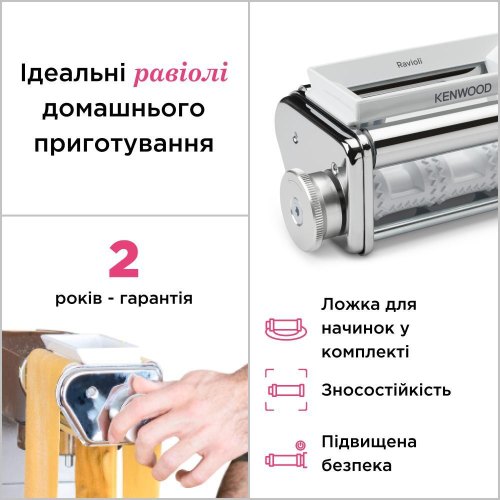 Ідеальні равіолі домашнього приготування

Ravioli
KENWOOD

2
років - гарантія

Ложка для начинок у комплекті

Зносостійкість

Підвищена безпека