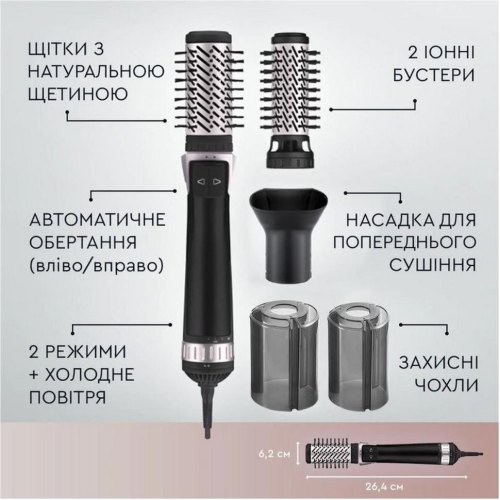 ЩІТКИ З НАТУРАЛЬНОЮ ЩЕТИНОЮ

2 ІОННІ БУСТЕРИ

АВТОМАТИЧНЕ ОБЕРТАННЯ (вліво/вправо)

НАСАДКА ДЛЯ ПОПЕРЕДНЬОГО СУШІННЯ

2 РЕЖИМИ + ХОЛОДНЕ ПОВІТРЯ

ЗАХИСНІ ЧОХЛИ

6,2 см

26,4 см