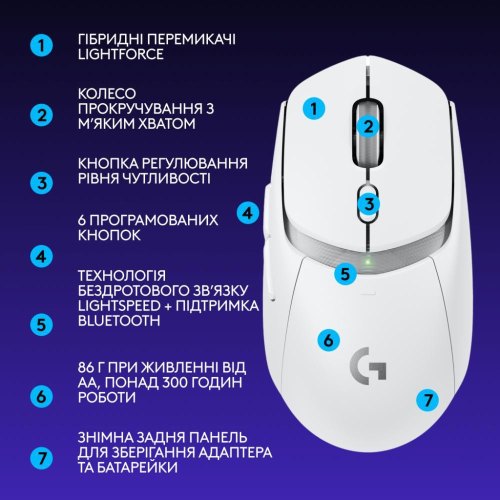 1 ГІБРИДНІ ПЕРЕМИКАЧІ LIGHTFORCE

2 КОЛЕСО ПРОКРУЧУВАННЯ З М'ЯКИМ ХВАТОМ

3 КНОПКА РЕГУЛЮВАННЯ РІВНЯ ЧУТЛИВОСТІ

4 6 ПРОГРАМОВАНИХ КНОПОК

5 ТЕХНОЛОГІЯ БЕЗДРОТОВОГО ЗВ'ЯЗКУ LIGHTSPEED + ПІДТРИМКА BLUETOOTH

6 86 Г ПРИ ЖИВЛЕННІ ВІД АА, ПОНАД 300 ГОДИН РОБОТИ

7 ЗНІМНА ЗАДНЯ ПАНЕЛЬ ДЛЯ ЗБЕРІГАННЯ АДАПТЕРА ТА БАТАРЕЙКИ

1
2
3
4
5
6
G
7