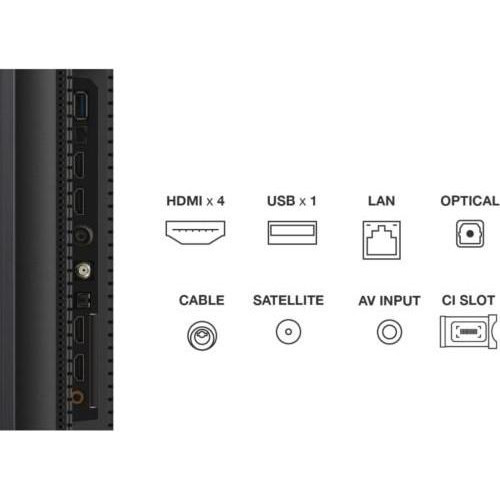 HDMI x 4
USB x 1
LAN
OPTICAL

CABLE
SATELLITE
AV INPUT
CI SLOT