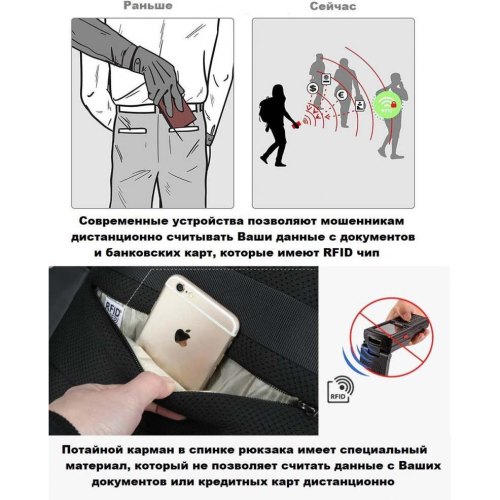 Раньше

Сейчас

RFID

Современные устройства позволяют мошенникам дистанционно считывать Ваши данные с документов и банковских карт, которые имеют RFID чип

RFID

RFID

Потайной карман в спинке рюкзака имеет специальный материал, который не позволяет считать данные с Ваших документов или кредитных карт дистанционно