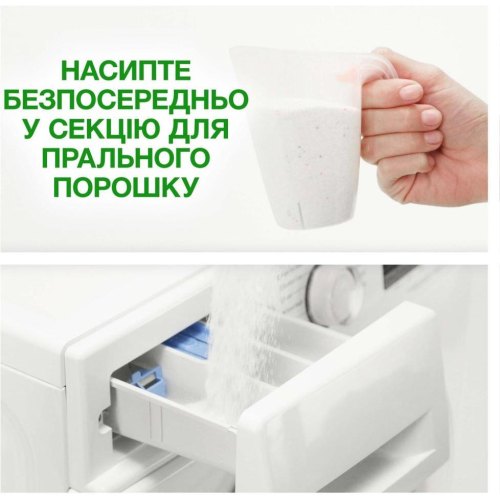 НАСИПТЕ БЕЗПОСЕРЕДНЬО У СЕКЦІЮ ДЛЯ ПРАЛЬНОГО ПОРОШКУ