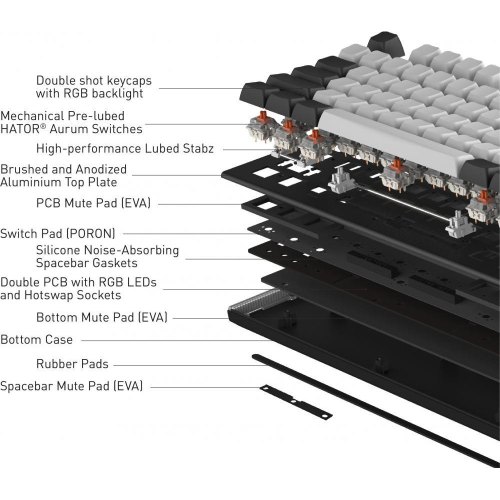 Double shot keycaps
with RGB backlight

Mechanical Pre-lubed
HATOR® Aurum Switches

High-performance Lubed Stabz

Brushed and Anodized
Aluminium Top Plate

PCB Mute Pad (EVA)

Switch Pad (PORON)

Silicone Noise-Absorbing
Spacebar Gaskets

Double PCB with RGB LEDs
and Hotswap Sockets

Bottom Mute Pad (EVA)

Bottom Case

Rubber Pads

Spacebar Mute Pad (EVA)