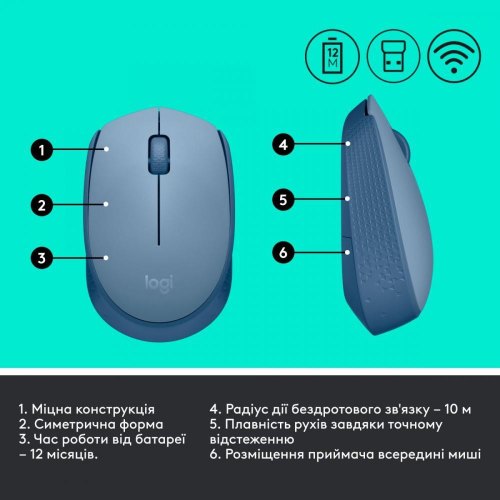 12 M

1
2
3
logi

4
5
6

1. Міцна конструкція
2. Симетрична форма
3. Час роботи від батареї – 12 місяців.

4. Радіус дії бездротового зв'язку – 10 м
5. Плавність рухів завдяки точному відстеженню
6. Розміщення приймача всередині миші