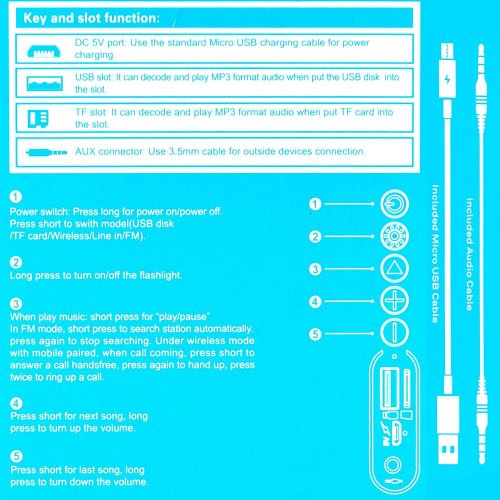 Key and slot function:

DC 5V port: Use the standard Micro USB charging cable for power charging.

USB slot: It can decode and play MP3 format audio when put the USB disk into the slot.

TF slot: It can decode and play MP3 format audio when put TF card into the slot.

AUX connector: Use 3.5mm cable for outside devices connection.

1
Power switch: Press long for power on/power off. Press short to swith model(USB disk /TF card/Wireless/Line in/FM).

2
Long press to turn on/off the flashlight.

3
When play music: short press for "play/pause"
In FM mode, short press to search station automatically. press again to stop searching. Under wireless mode with mobile paired, when call coming, press short to answer a call handsfree, press again to hand up, press twice to ring up a call.

4
Press short for next song, long press to turn up the volume.

5
Press short for last song, long press to turn down the volume.

1
2
3
4
5

Included Micro USB Cable

Included Audio Cable