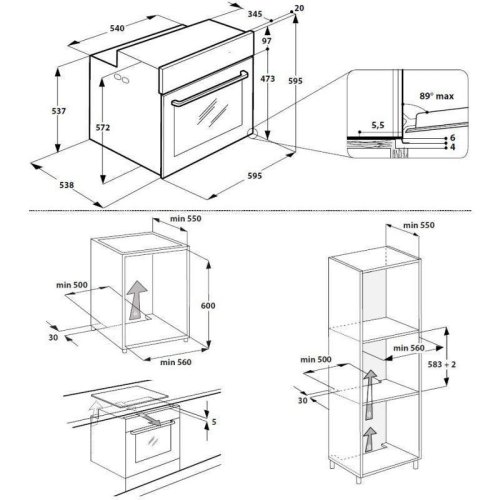 540
345
20
97
473
595
537
572
538
595
89° max
5,5
6
4
min 550
min 500
600
30
min 560
5
min 550
min 560
583 + 2
min 500
30