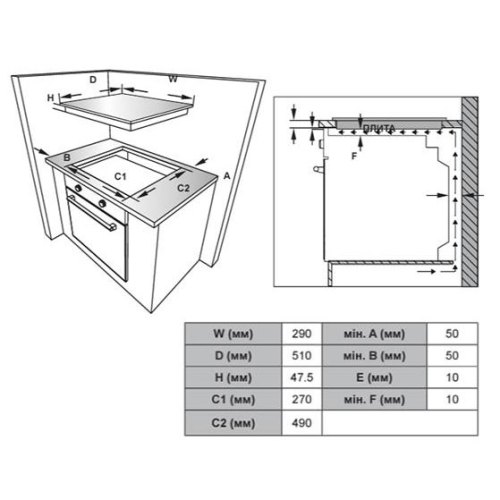 D
W
H
B
C1
C2
A

ПЛИТА
F

| W (мм) | 290 | мін. A (мм) | 50 |
|---|---|---|---|
| D (мм) | 510 | мін. B (мм) | 50 |
| H (мм) | 47.5 | E (мм) | 10 |
| C1 (мм) | 270 | мін. F (мм) | 10 |
| C2 (мм) | 490 | | |