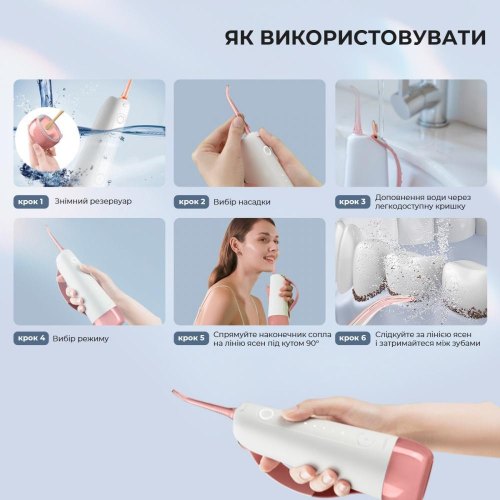 ЯК ВИКОРИСТОВУВАТИ

крок 1 Знімний резервуар

крок 2 Вибір насадки

крок 3 Доповнення води через легкодоступну кришку

крок 4 Вибір режиму

крок 5 Спрямуйте наконечник сопла на лінію ясен під кутом 90°

крок 6 Слідкуйте за лінією ясен і затримайтеся між зубами