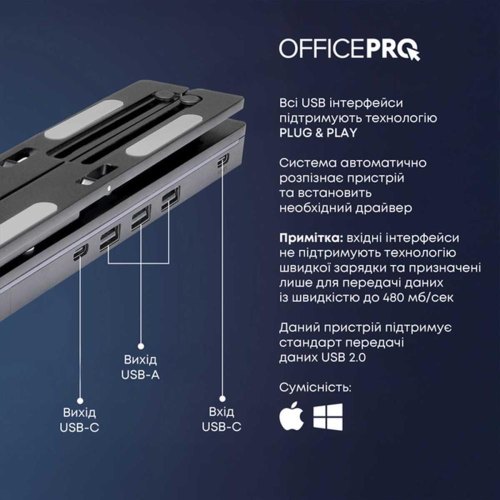 OFFICEPRO

Всі USB інтерфейси підтримують технологію PLUG & PLAY

Система автоматично розпізнає пристрій та встановить необхідний драйвер

Примітка: вхідні інтерфейси не підтримують технологію швидкої зарядки та призначені лише для передачі даних із швидкістю до 480 мб/сек

Даний пристрій підтримує стандарт передачі даних USB 2.0

Сумісність:

Вихід USB-A

Вихід USB-C

Вхід USB-C