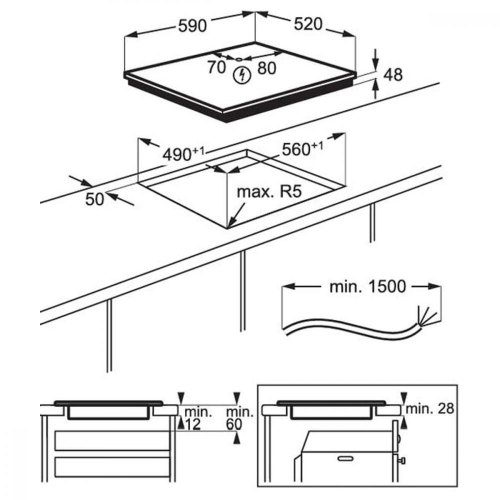 590
520
70
80
48
$490^{+1}$
$560^{+1}$
50
max. R5
min. 1500
min.
12
min.
60
min. 28