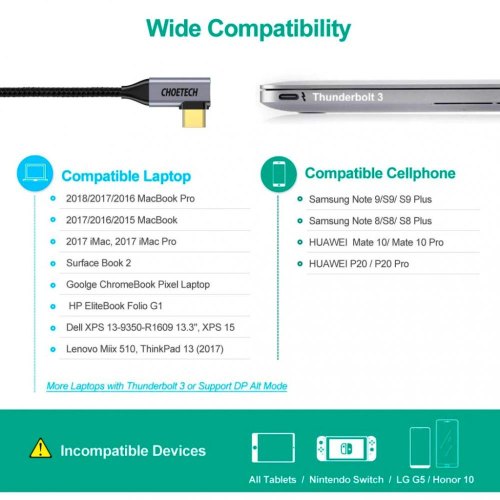 Wide Compatibility

CHOETECH

Thunderbolt 3

Compatible Laptop

2018/2017/2016 MacBook Pro

2017/2016/2015 MacBook

2017 iMac, 2017 iMac Pro

Surface Book 2

Goolge ChromeBook Pixel Laptop

HP EliteBook Folio G1

Dell XPS 13-9350-R1609 13.3", XPS 15

Lenovo Miix 510, ThinkPad 13 (2017)

More Laptops with Thunderbolt 3 or Support DP Alt Mode

Compatible Cellphone

Samsung Note 9/S9/ S9 Plus

Samsung Note 8/S8/ S8 Plus

HUAWEI Mate 10/ Mate 10 Pro

HUAWEI P20 / P20 Pro

Incompatible Devices

All Tablets / Nintendo Switch / LG G5 / Honor 10