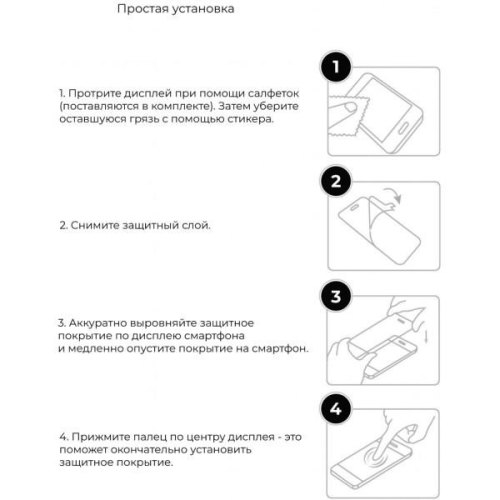 Простая установка

1. Протрите дисплей при помощи салфеток (поставляются в комплекте). Затем уберите оставшуюся грязь с помощью стикера.

1

2. Снимите защитный слой.

2

3. Аккуратно выровняйте защитное покрытие по дисплею смартфона и медленно опустите покрытие на смартфон.

3

4. Прижмите палец по центру дисплея - это поможет окончательно установить защитное покрытие.

4