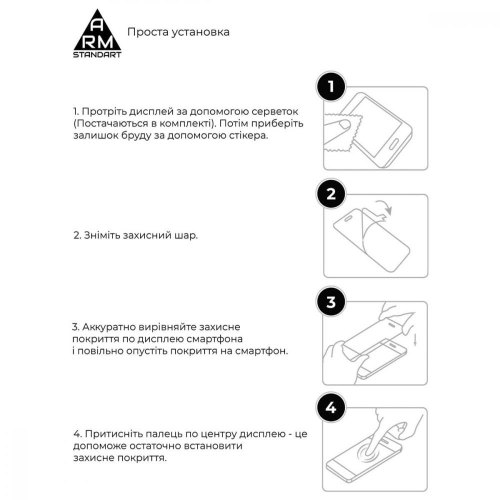 A
RM
STANDART

Проста установка

1. Протріть дисплей за допомогою серветок (Постачаються в комплекті). Потім приберіть залишок бруду за допомогою стікера.

1

2. Зніміть захисний шар.

2

3. Аккуратно вирівняйте захисне покриття по дисплею смартфона і повільно опустіть покриття на смартфон.

3

4. Притисніть палець по центру дисплею - це допоможе остаточно встановити захисне покриття.

4