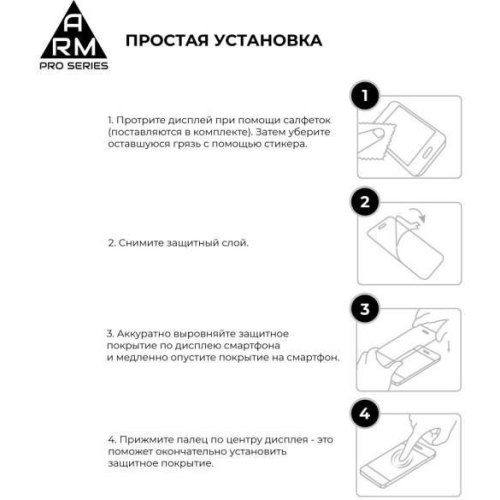 A
RM
PRO SERIES

ПРОСТАЯ УСТАНОВКА

1

1. Протрите дисплей при помощи салфеток (поставляются в комплекте). Затем уберите оставшуюся грязь с помощью стикера.

2

2. Снимите защитный слой.

3

3. Аккуратно выровняйте защитное покрытие по дисплею смартфона и медленно опустите покрытие на смартфон.

4

4. Прижмите палец по центру дисплея - это поможет окончательно установить защитное покрытие.