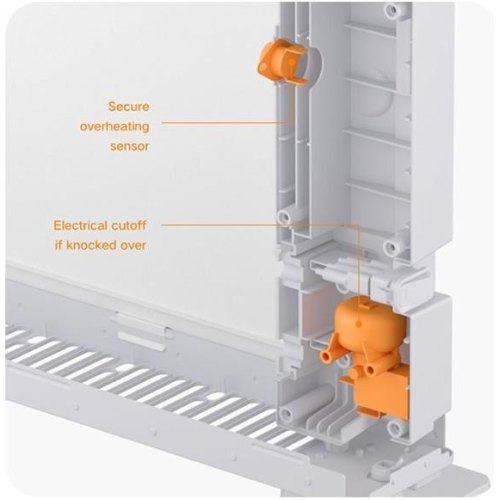 Secure overheating sensor

Electrical cutoff if knocked over