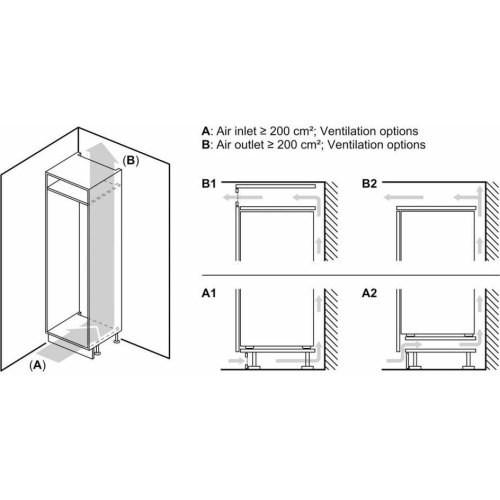 (B)

(A)

A: Air inlet ≥ 200 cm²; Ventilation options
B: Air outlet ≥ 200 cm²; Ventilation options

B1

B2

A1

A2