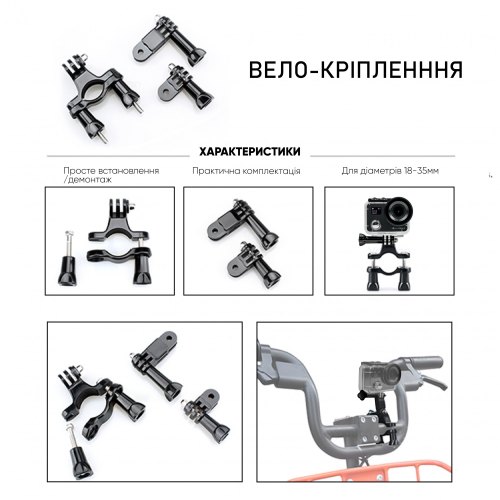 ВЕЛО-КРІПЛЕНННЯ

ХАРАКТЕРИСТИКИ

Просте встановлення /демонтаж

Практична комплектація

Для діаметрів 18-35мм