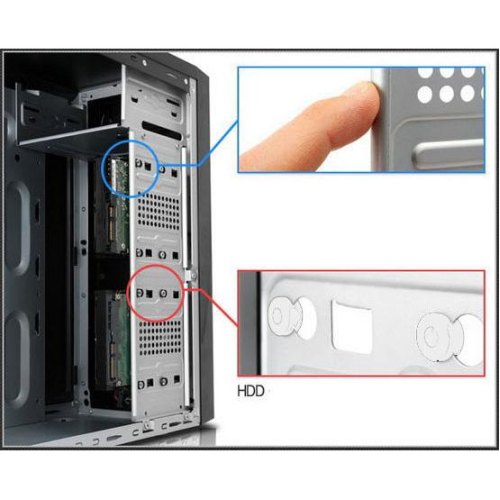 HDD